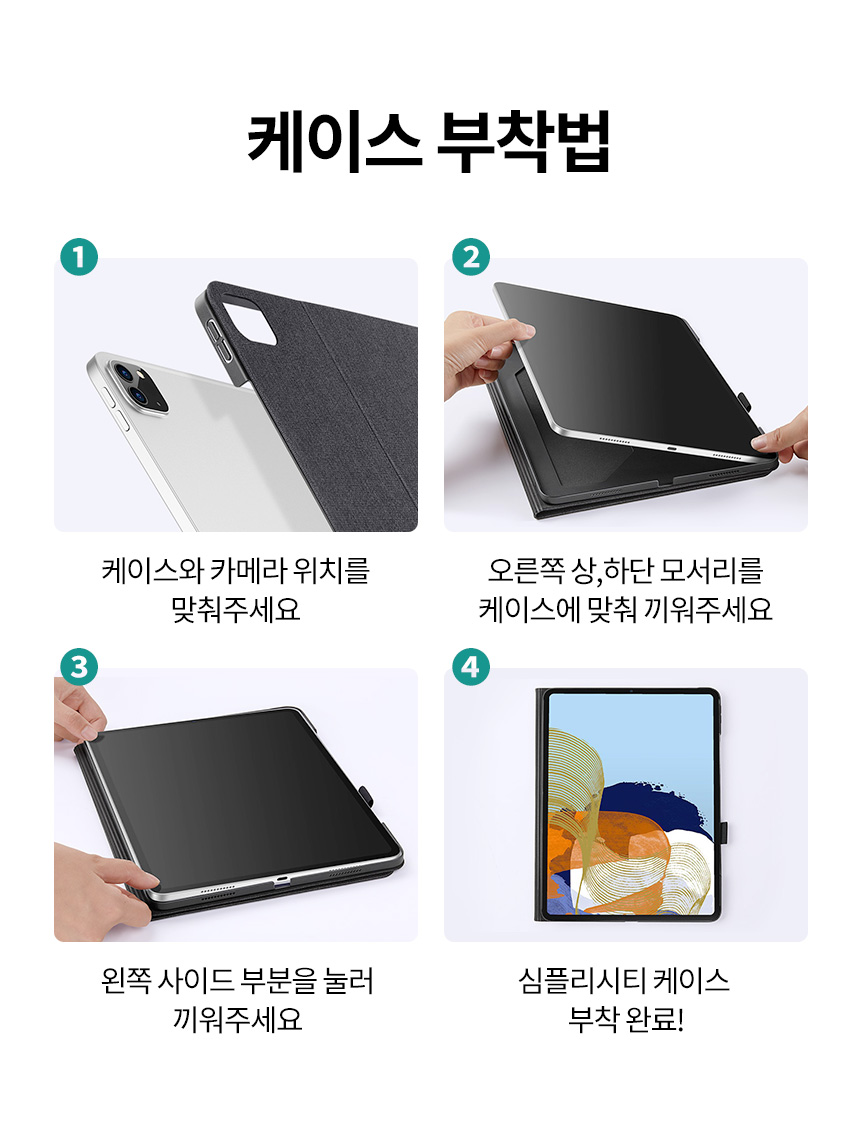 케이스 부착법

1

케이스와 카메라 위치를 맞춰주세요

2

오른쪽 상,하단 모서리를 케이스에 맞춰 끼워주세요

3

왼쪽 사이드 부분을 눌러 끼워주세요

4

심플리시티 케이스 부착 완료!