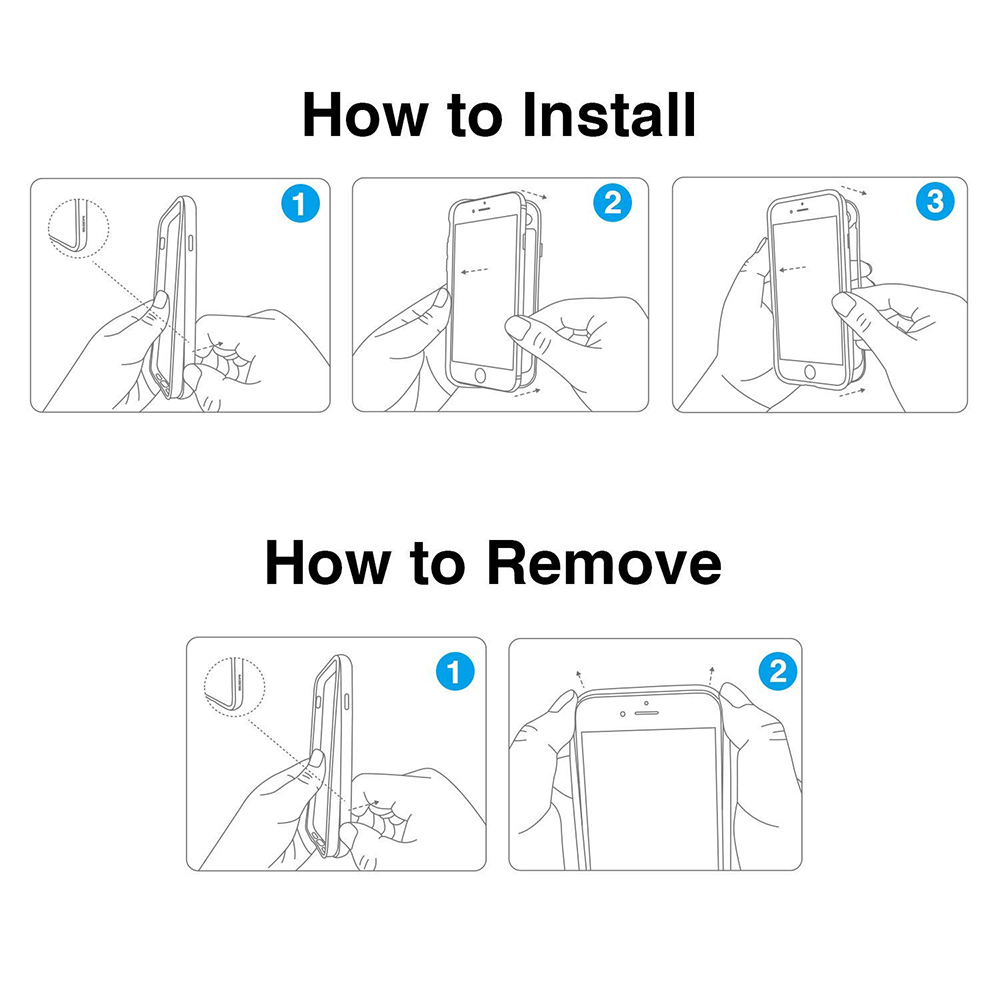 How to Install

1

2

3

How to Remove

1

2